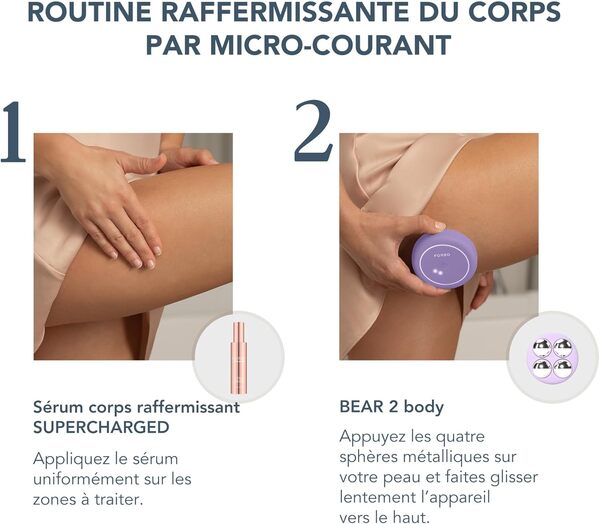 ROUTINE RAFFERMISSANTE DU CORPS PAR MICRO-COURANT

1

Sérum corps raffermissant SUPERCHARGED

Appliquez le sérum uniformément sur les zones à traiter.

2

FOREO

BEAR 2 body

Appuyez les quatre sphères métalliques sur votre peau et faites glisser lentement l'appareil vers le haut.